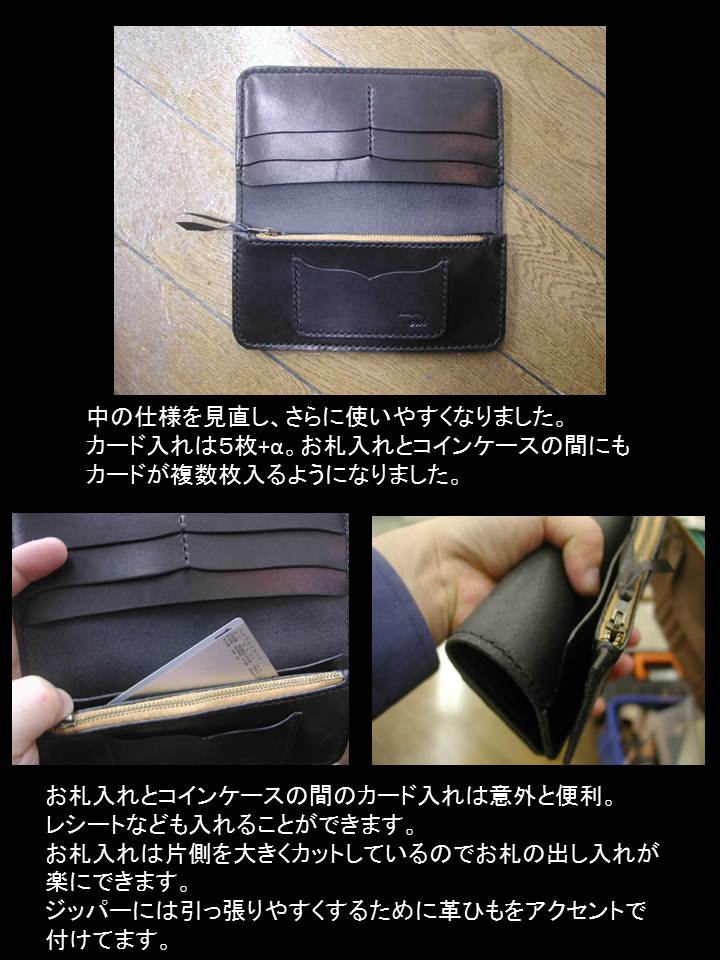 中の仕様を見直し、さらに使いやすくなりました。
カード入れは5枚+α。お札入れとコインケースの間にもカードが複数枚入るようになりました。

お札入れとコインケースの間のカード入れは意外と便利。
レシートなども入れることができます。
お札入れは片側を大きくカットしているのでお札の出し入れが楽にできます。
ジッパーには引っ張りやすくするために革ひもをアクセントで付けてます。